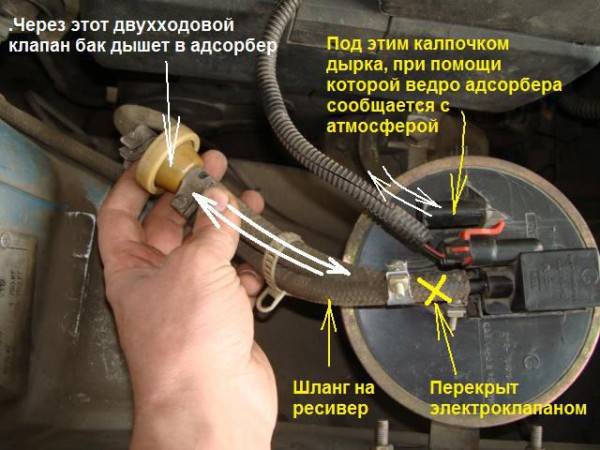 .Через этот двухходовой клапан бак дышет в адсорбер

Под этим калпочком дырка, при помощи которой ведро адсорбера сообщается с атмосферой

Шланг на ресивер

Перекрыт электроклапаном