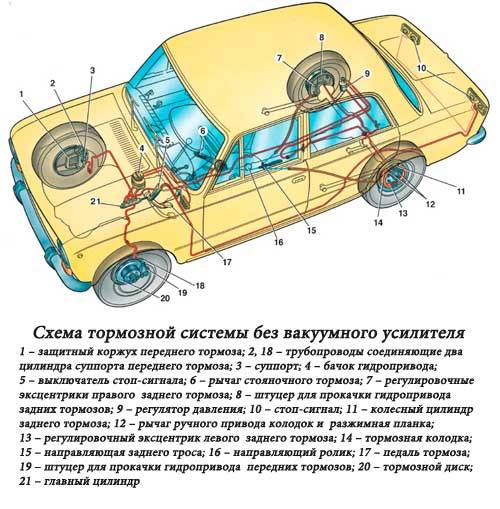 1
2
3
4
5
6
7
8
9
10
11
12
13
14
15
16
17
18
19
20
21

Схема тормозной системы без вакуумного усилителя

1 – защитный коржух переднего тормоза; 2, 18 – трубопроводы соединяющие два цилиндра суппорта переднего тормоза; 3 – суппорт; 4 – бачок гидропривода; 5 – выключатель стоп-сигнала; 6 – рычаг стояночного тормоза; 7 – регулировочные эксцентрики правого заднего тормоза; 8 – штуцер для прокачки гидропривода задних тормозов; 9 – регулятор давления; 10 – стоп-сигнал; 11 – колесный цилиндр заднего тормоза; 12 – рычаг ручного привода колодок и разжимная планка; 13 – регулировочный эксцентрик левого заднего тормоза; 14 – тормозная колодка; 15 – направляющая заднего троса; 16 – направляющий ролик; 17 – педаль тормоза; 19 – штуцер для прокачки гидропривода передних тормозов; 20 – тормозной диск; 21 – главный цилиндр