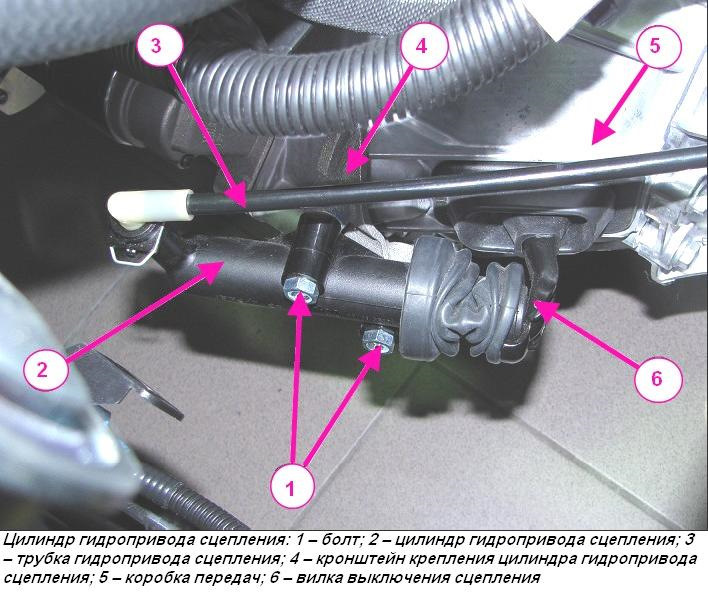 3
4
5
2
6
1

Цилиндр гидропривода сцепления: 1 – болт; 2 – цилиндр гидропривода сцепления; 3 – трубка гидропривода сцепления; 4 – кронштейн крепления цилиндра гидропривода сцепления; 5 – коробка передач; 6 – вилка выключения сцепления