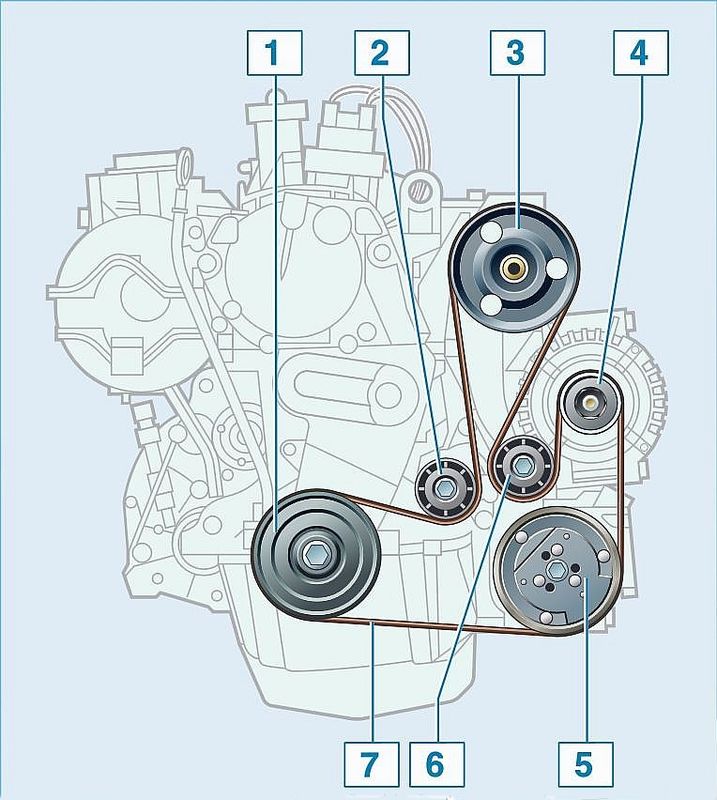 1
2
3
4
7
6
5